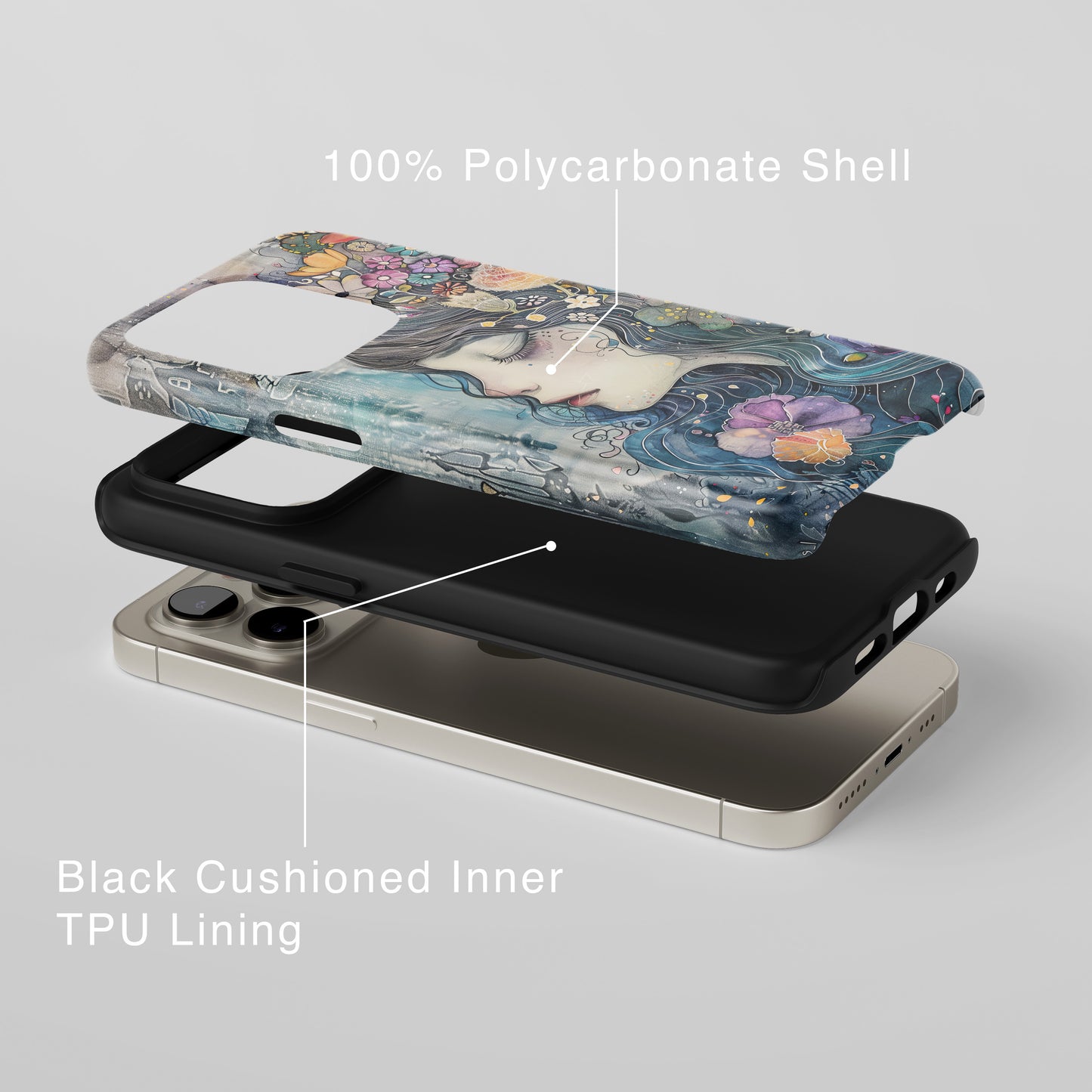 100% Polycarbonate Shell

Black Cushioned Inner TPU Lining