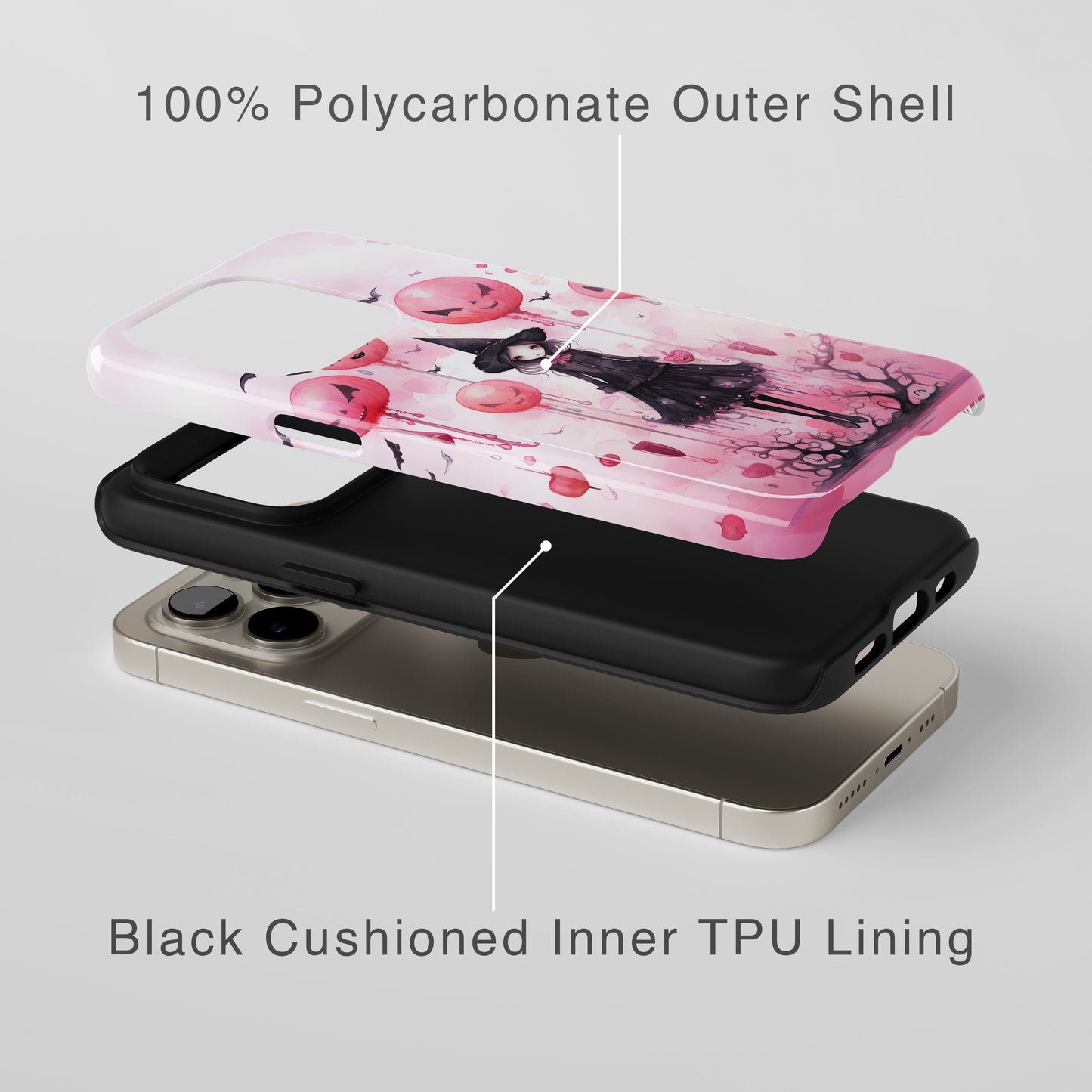 100% Polycarbonate Outer Shell

Black Cushioned Inner TPU Lining